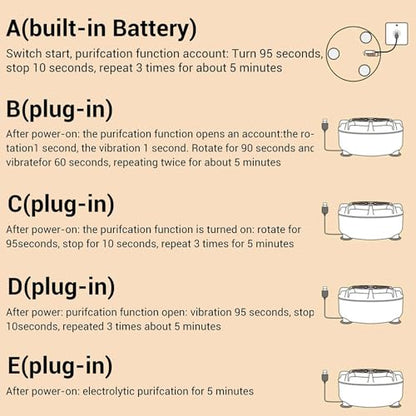 A(built-in Battery)

Switch start, purifcation function account: Turn 95 seconds, stop 10 seconds, repeat 3 times for about 5 minutes

B(plug-in)

After power-on: the purifcation function opens an account:the rotation1 second, the vibration 1 second. Rotate for 90 seconds anc vibratefor 60 seconds, repeating twice for about 5 minutes

C(plug-in)

After power-on: the purifcation function is turned on: rotate for 95seconds, stop for 10 seconds, repeat 3 times for 5 minutes

D(plug-in)

After power: purifcation function open: vibration 95 seconds, stop 10seconds, repeated 3 times about 5 minutes

E(plug-in)

After power-on: electrolytic purifcation for 5 minutes