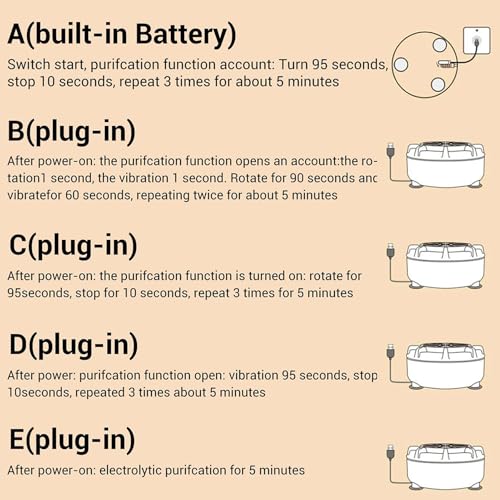 A(built-in Battery)
Switch start, purifcation function account: Turn 95 seconds, stop 10 seconds, repeat 3 times for about 5 minutes

B(plug-in)
After power-on: the purifcation function opens an account:the rotation1 second, the vibration 1 second. Rotate for 90 seconds anc vibratefor 60 seconds, repeating twice for about 5 minutes

C(plug-in)
After power-on: the purifcation function is turned on: rotate for 95seconds, stop for 10 seconds, repeat 3 times for 5 minutes

D(plug-in)
After power: purifcation function open: vibration 95 seconds, stop 10seconds, repeated 3 times about 5 minutes

E(plug-in)
After power-on: electrolytic purifcation for 5 minutes